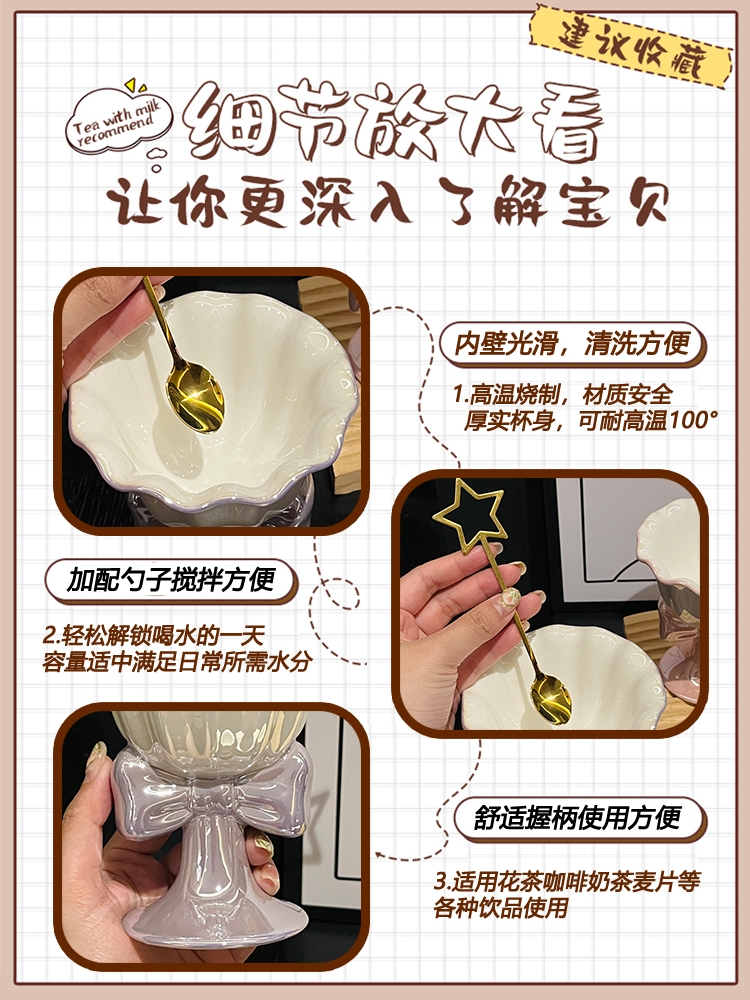 建议收藏

Tea with milk recommend

细节放大看
让你更深入了解宝贝

内壁光滑，清洗方便

1.高温烧制，材质安全
厚实杯身，可耐高温100°

加配勺子搅拌方便

2.轻松解锁喝水的一天
容量适中满足日常所需水分

舒适握柄使用方便

3.适用花茶咖啡奶茶麦片等
各种饮品使用