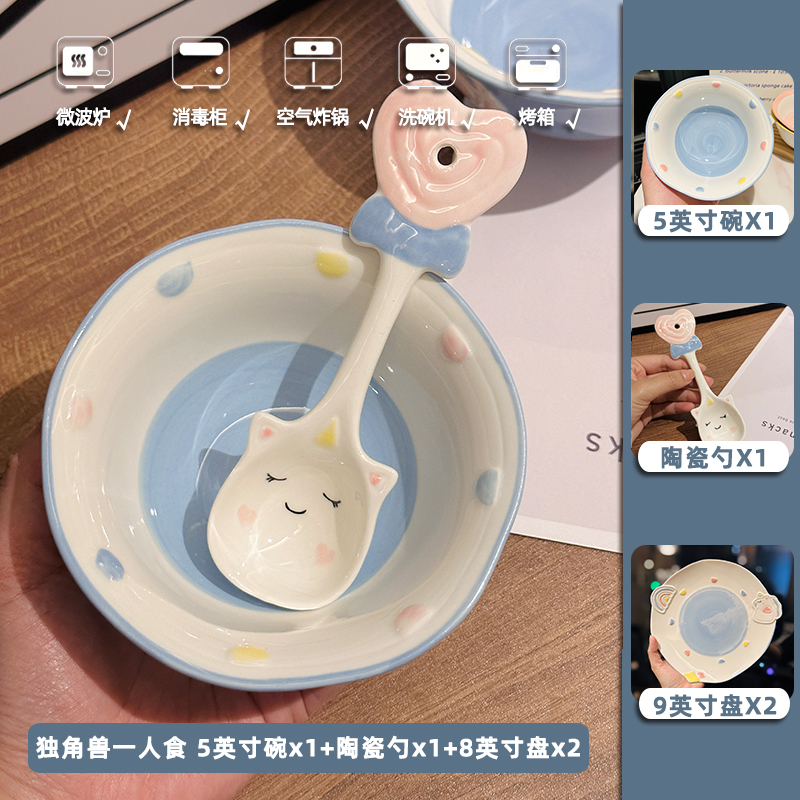 微波炉 √ 消毒柜 √ 空气炸锅 √ 洗碗机 √ 烤箱 √

5英寸碗X1

陶瓷勺X1

9英寸盘X2

独角兽一人食 5英寸碗x1+陶瓷勺x1+8英寸盘x2