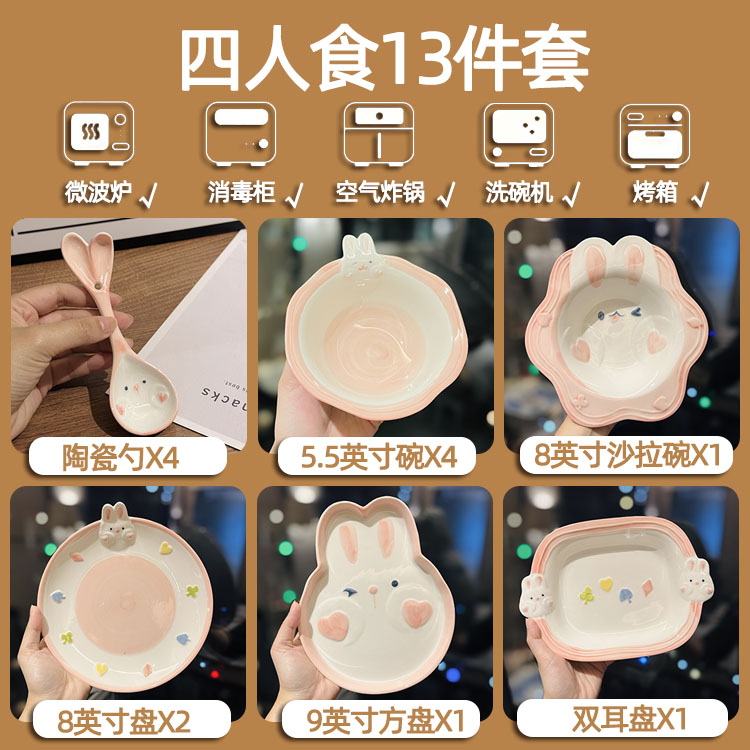 四人食13件套

微波炉 √
消毒柜 √
空气炸锅 √
洗碗机 √
烤箱 √

nacks

陶瓷勺X4
5.5英寸碗X4
8英寸沙拉碗X1
8英寸盘X2
9英寸方盘X1
双耳盘X1