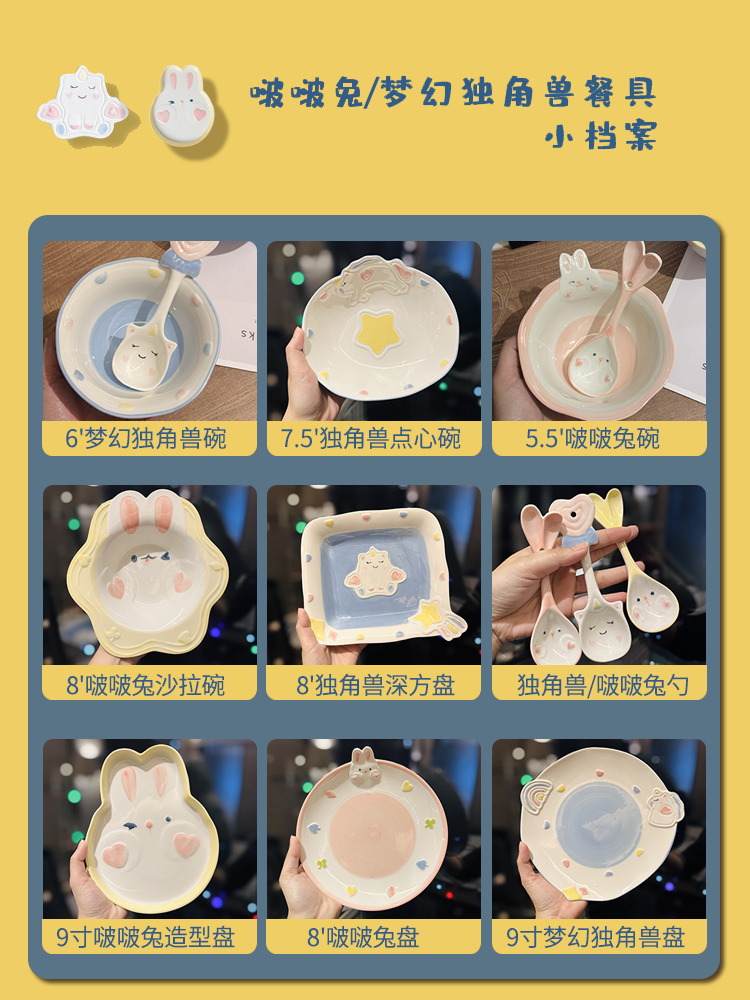 啵啵兔/梦幻独角兽餐具
小档案

6'梦幻独角兽碗

7.5'独角兽点心碗

5.5'啵啵兔碗

8'啵啵兔沙拉碗

8'独角兽深方盘

独角兽/啵啵兔勺

9寸啵啵兔造型盘

8'啵啵兔盘

9寸梦幻独角兽盘